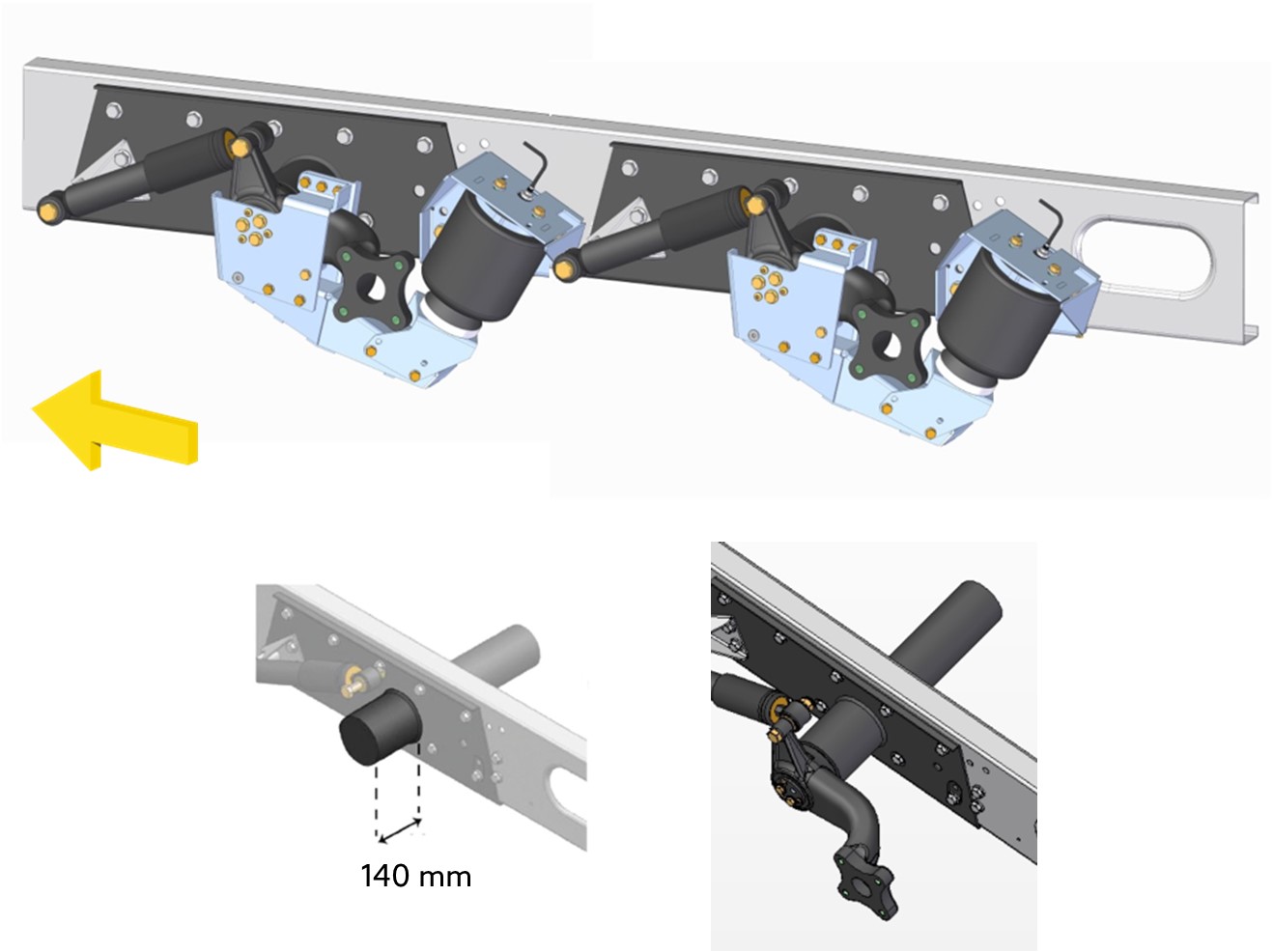 140 mm