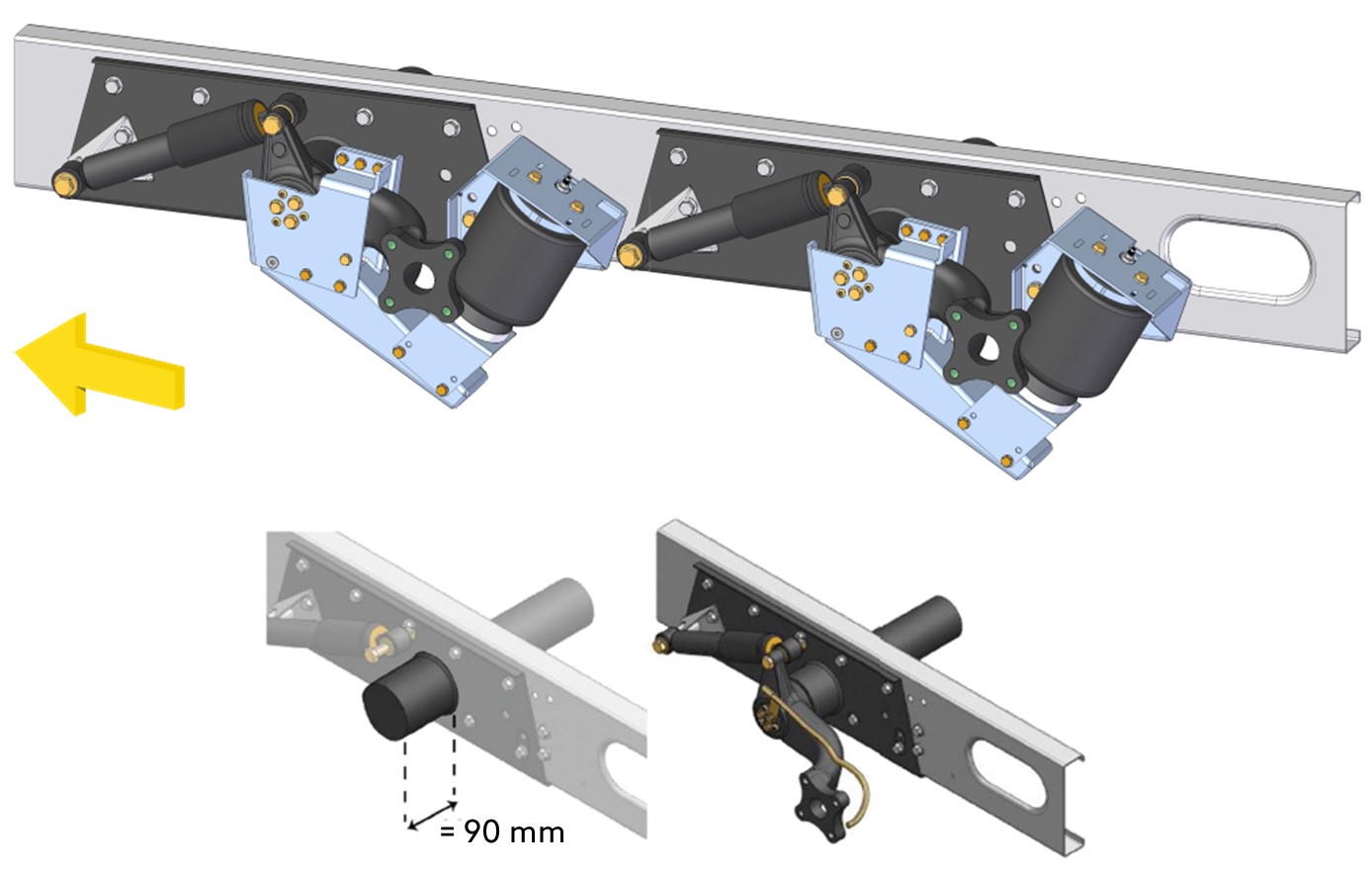 = 90 mm