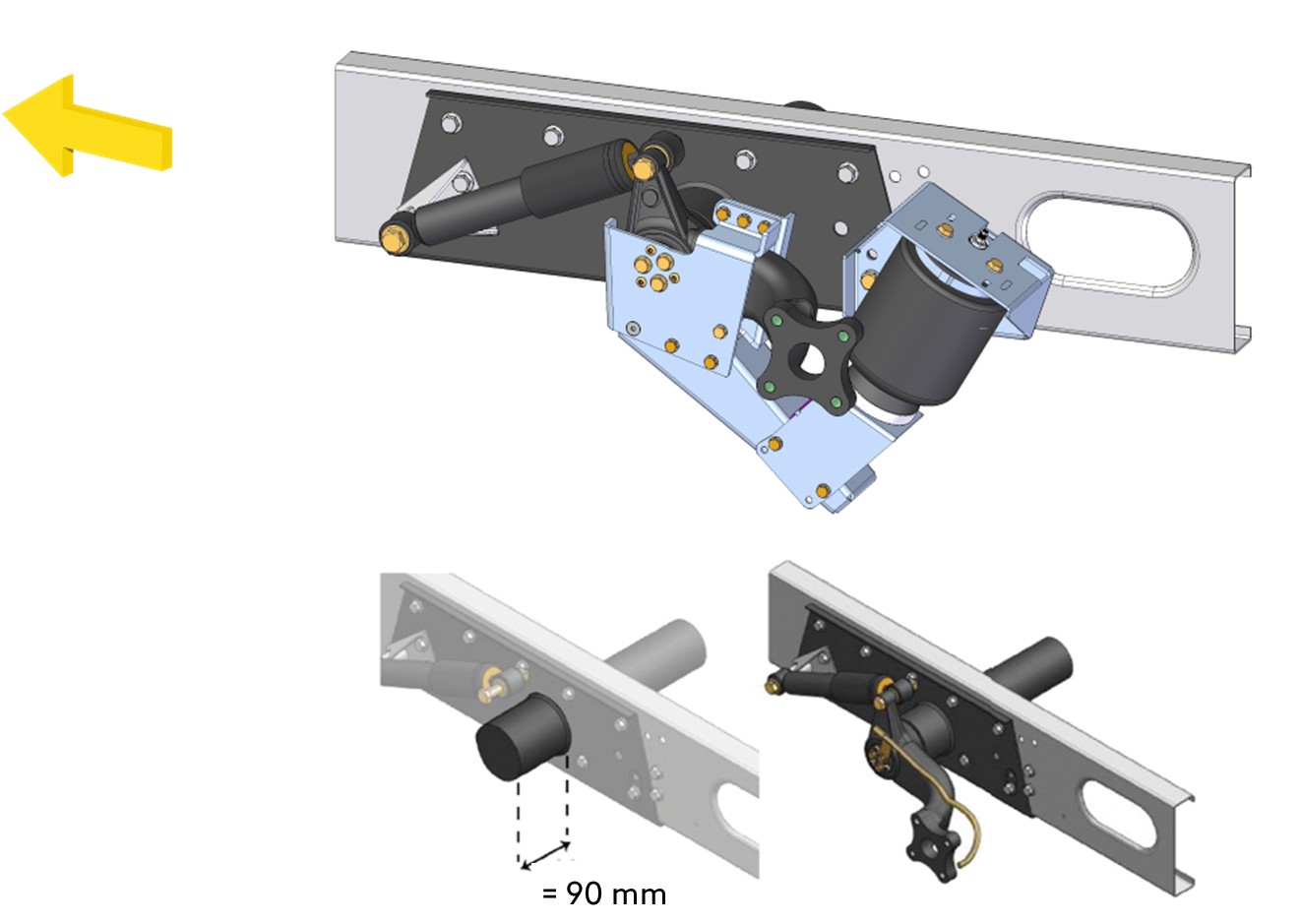 = 90 mm