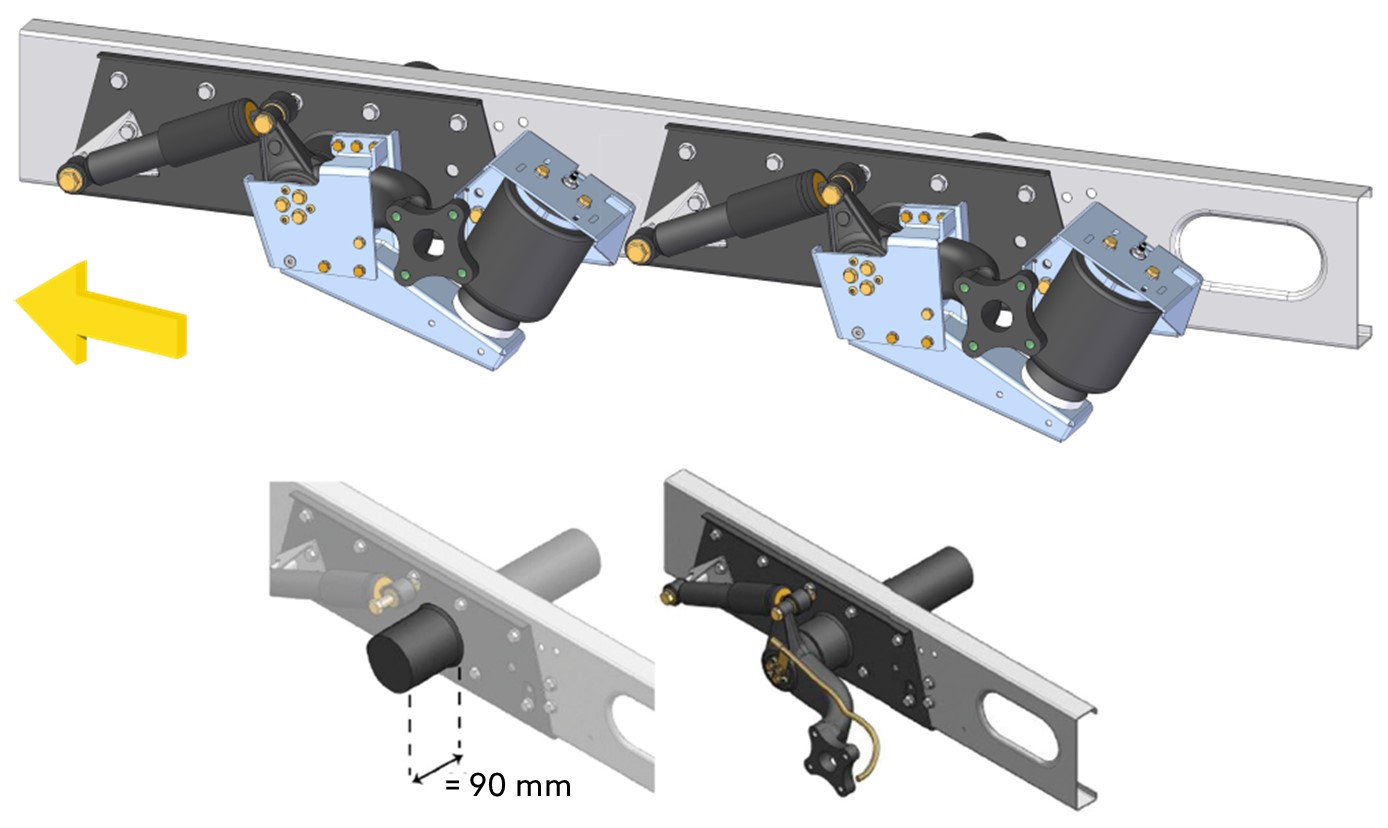 = 90 mm