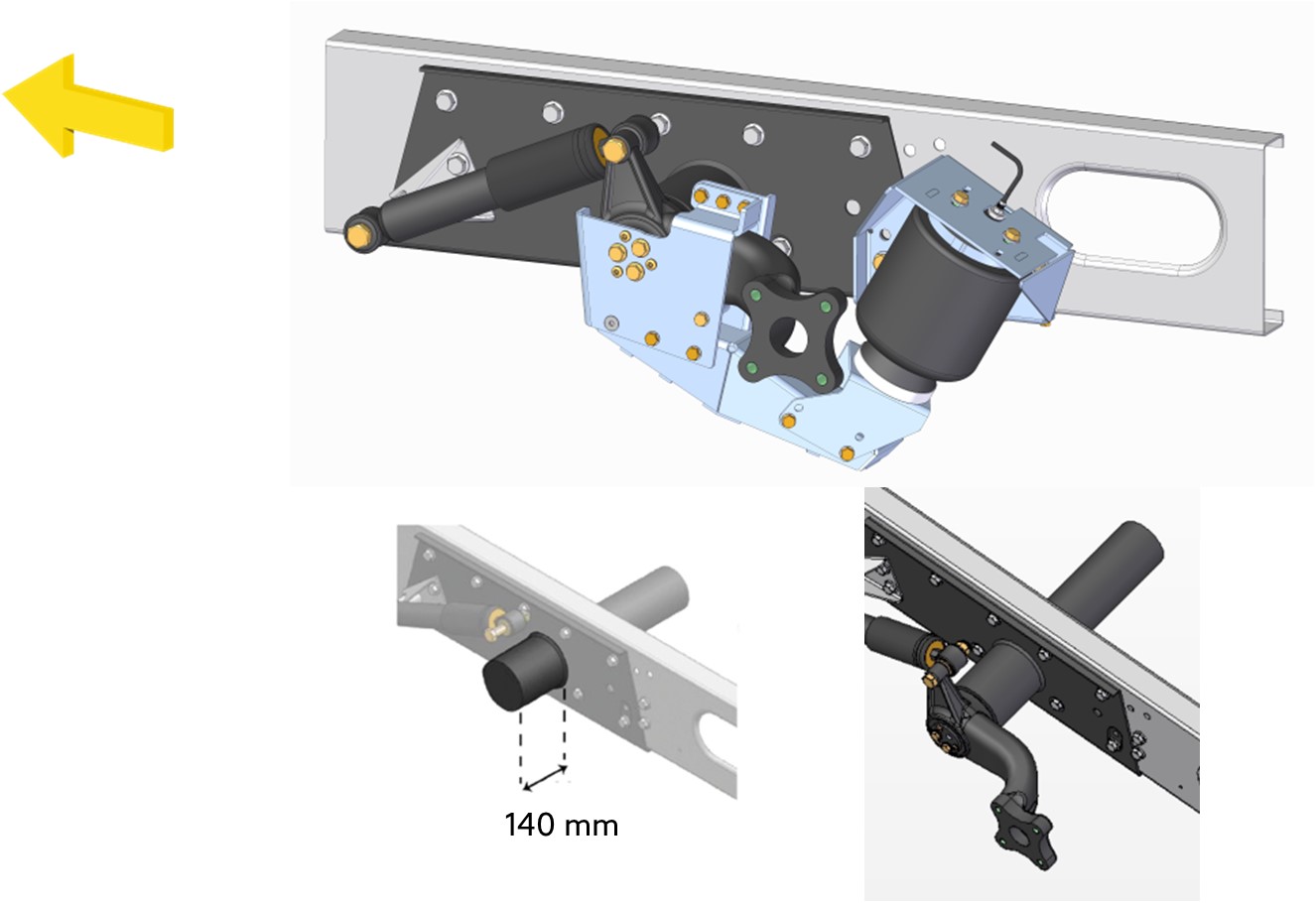 140 mm