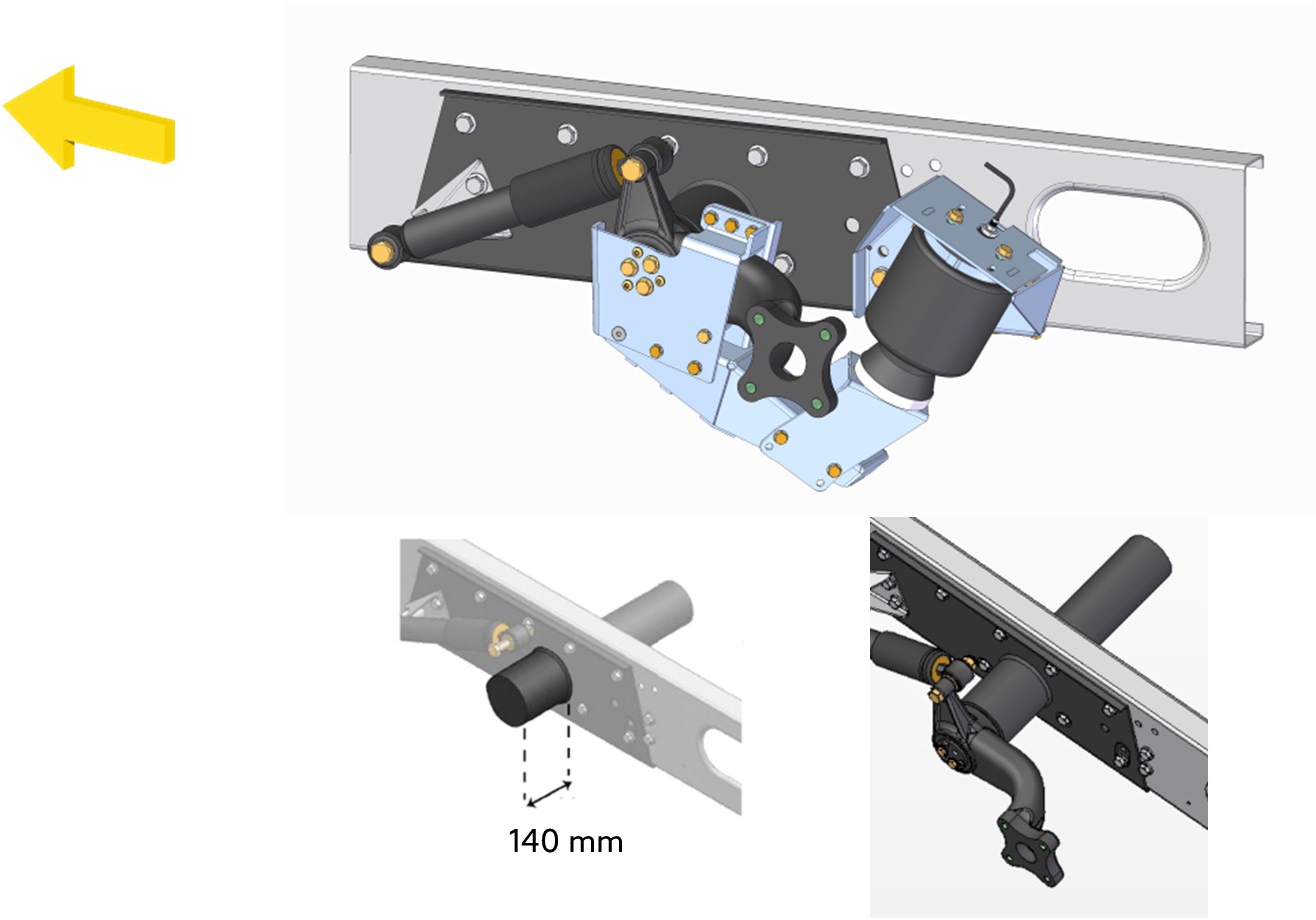 140 mm