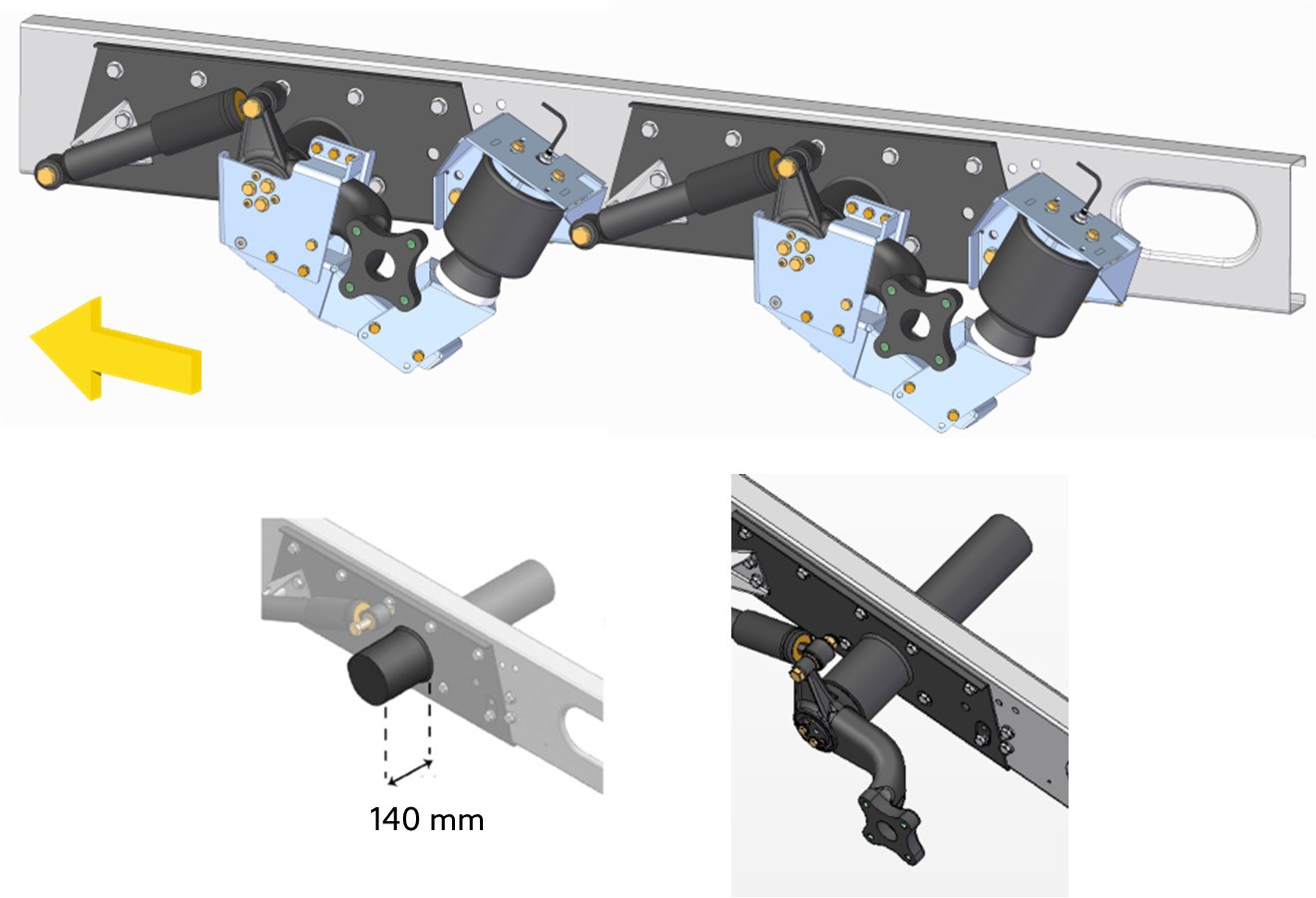 140 mm