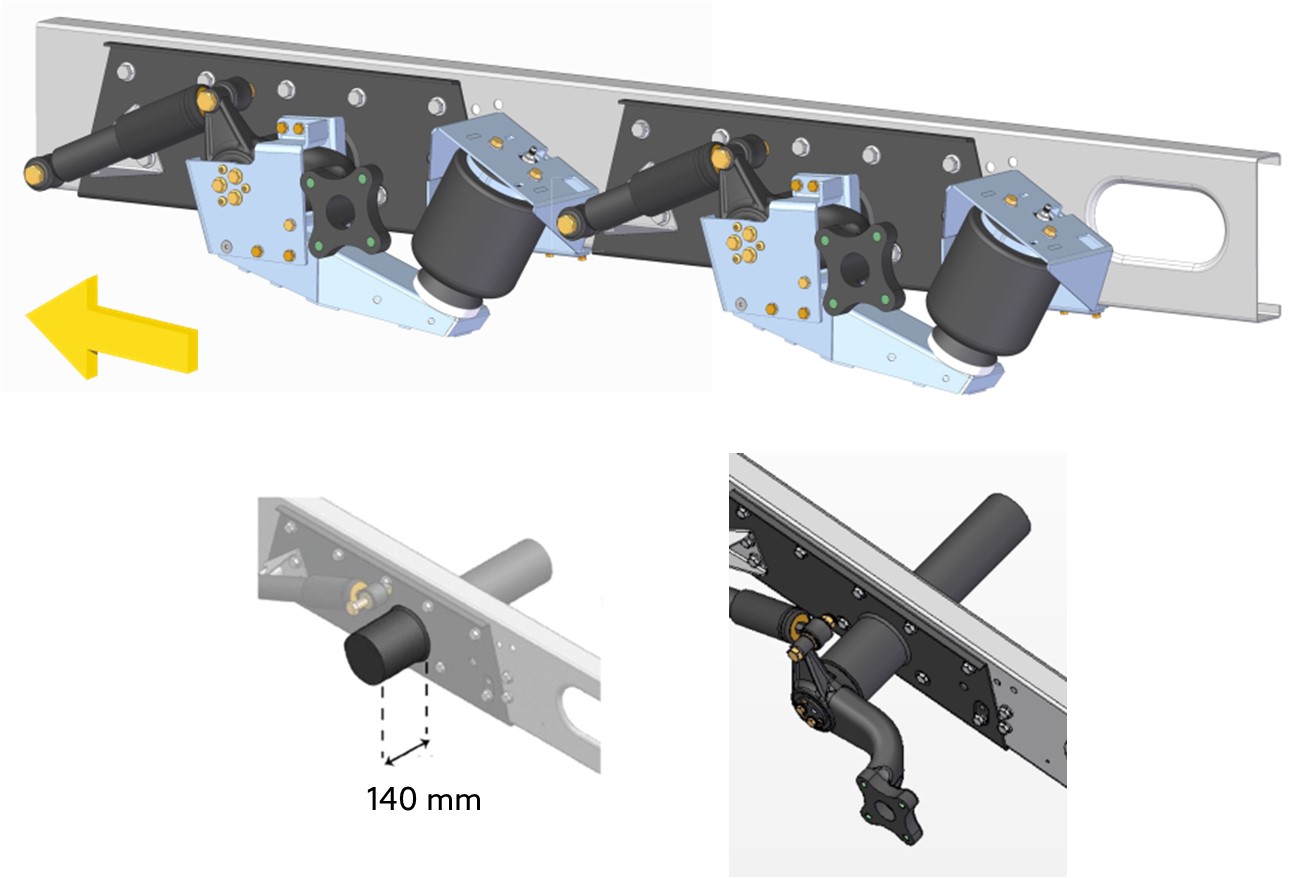 140 mm